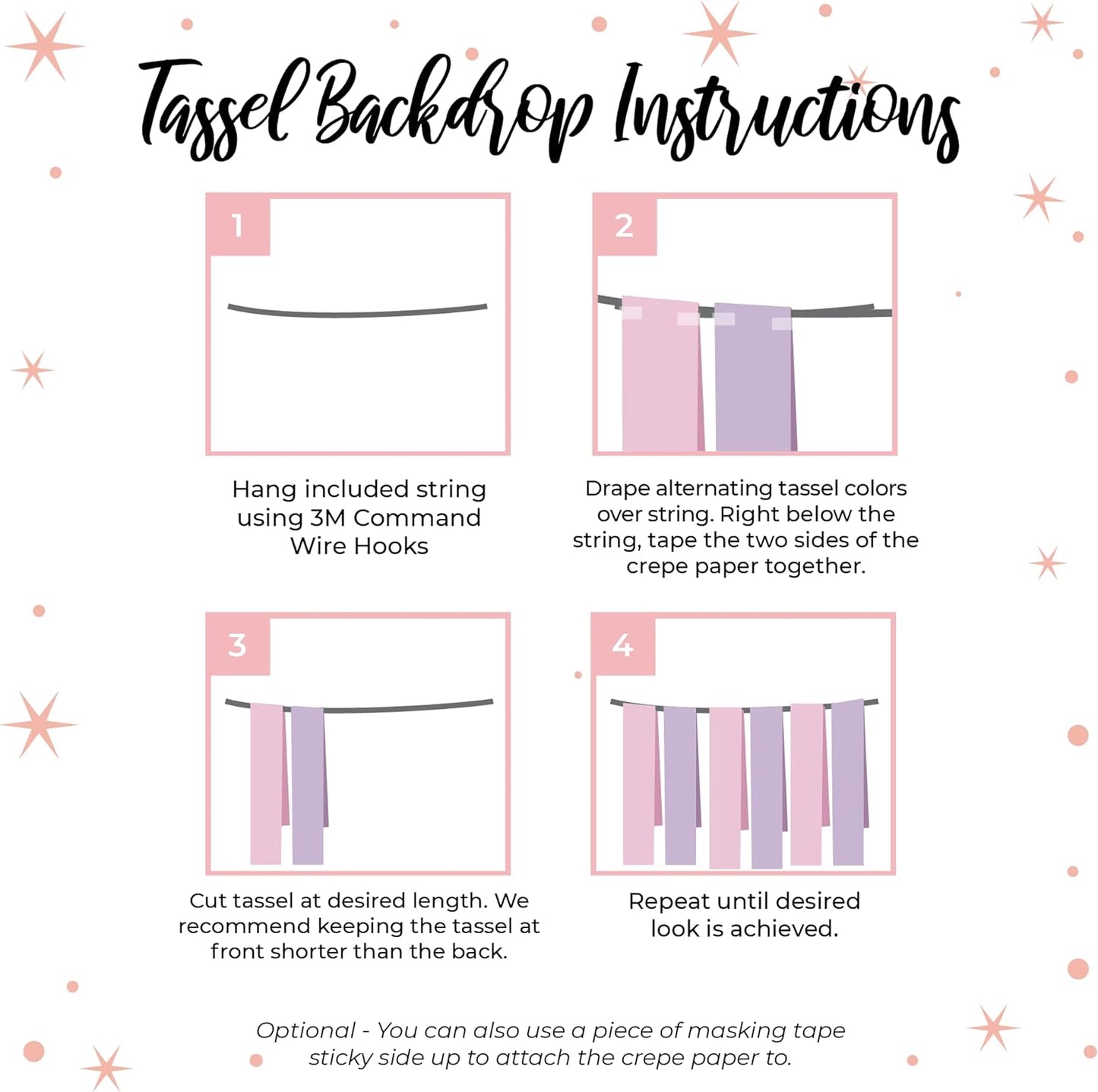 Tassel Backdrop Instructions

1

Hang included string using 3M Command Wire Hooks

2

Drape alternating tassel colors over string. Right below the string, tape the two sides of the crepe paper together.

3

Cut tassel at desired length. We recommend keeping the tassel at front shorter than the back.

4

Repeat until desired look is achieved.

Optional - You can also use a piece of masking tape sticky side up to attach the crepe paper to.